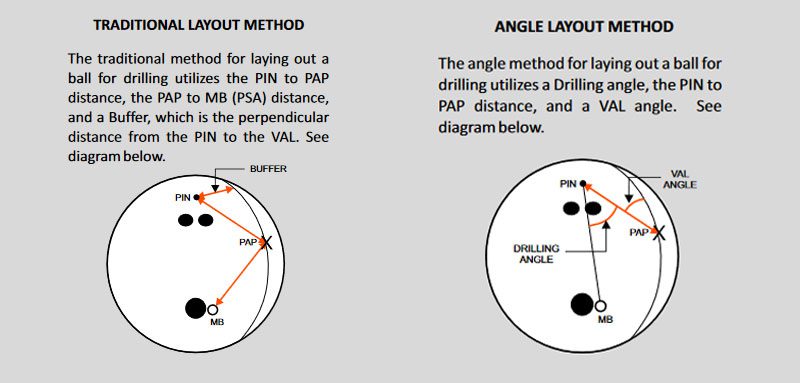 TRADITIONAL LAYOUT METHOD

The traditional method for laying out a ball for drilling utilizes the PIN to PAP distance, the PAP to MB (PSA) distance, and a Buffer, which is the perpendicular distance from the PIN to the VAL. See diagram below.

BUFFER

PIN

PAP

MB

ANGLE LAYOUT METHOD

The angle method for laying out a ball for drilling utilizes a Drilling angle, the PIN to PAP distance, and a VAL angle. See diagram below.

PIN

VAL ANGLE

PAP

DRILLING ANGLE

MB